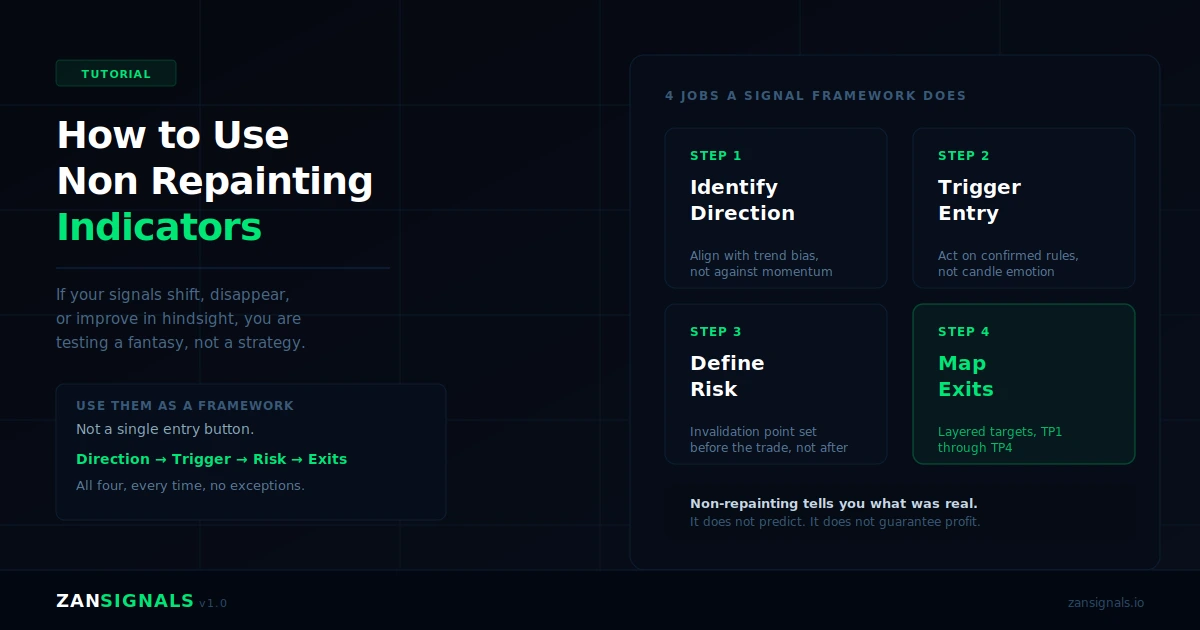 TUTORIAL

How to Use Non Repainting Indicators

If your signals shift, disappear, or improve in hindsight, you are testing a fantasy, not a strategy.

USE THEM AS A FRAMEWORK

Not a single entry button.

Direction → Trigger → Risk → Exits

All four, every time, no exceptions.

4 JOBS A SIGNAL FRAMEWORK DOES

STEP 1

Identify Direction

Align with trend bias, not against momentum

STEP 2

Trigger Entry

Act on confirmed rules, not candle emotion

STEP 3

Define Risk

Invalidation point set before the trade, not after

STEP 4

Map Exits

Layered targets, TP1 through TP4

Non-repainting tells you what was real.

It does not predict. It does not guarantee profit.

ZANSIGNALS v1.0

zansignals.io